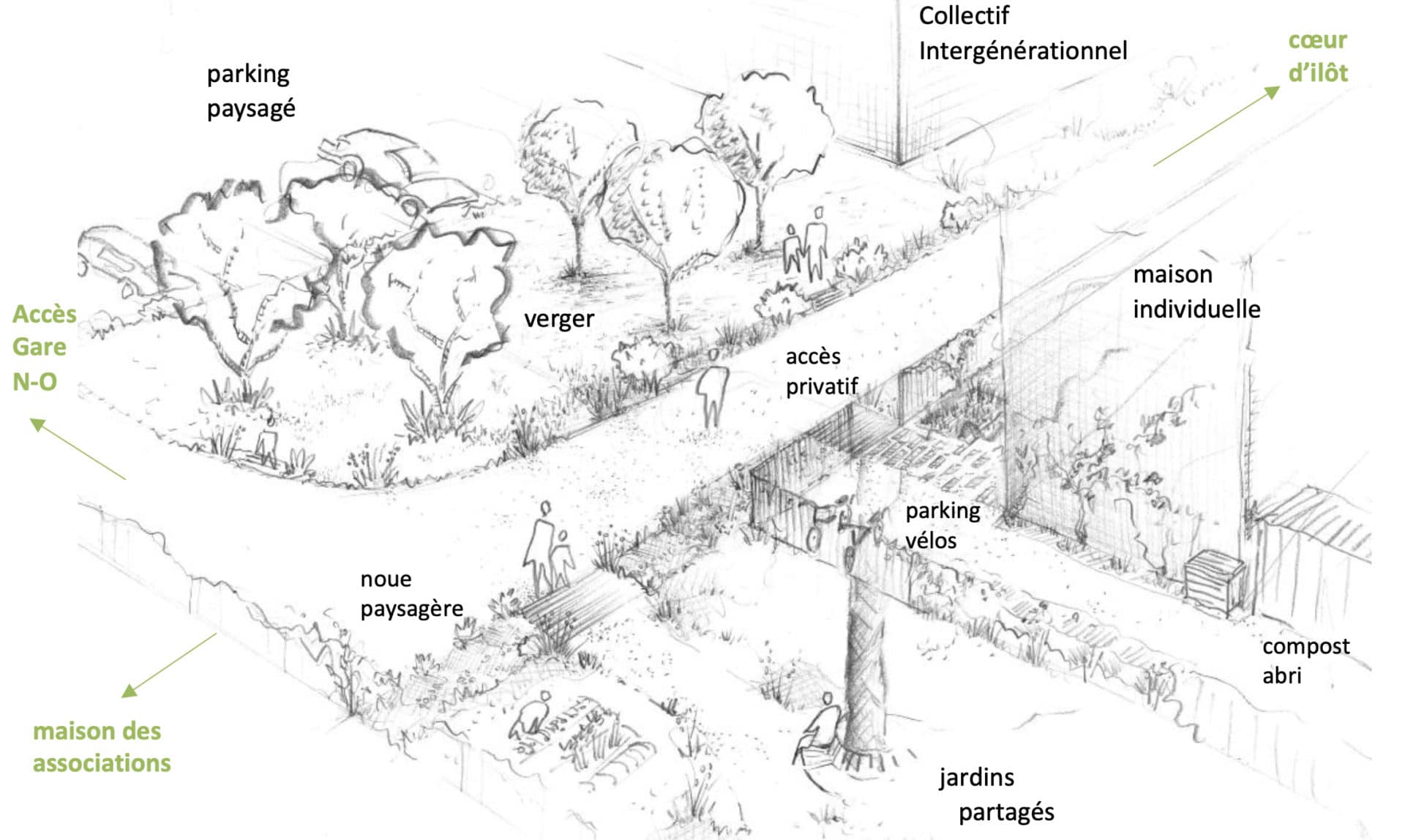 parking paysagé

Collectif Intergénérationnel

cœur d'ilôt

Accès Gare N-O

verger

maison individuelle

accès privatif

parking vélos

noue paysagère

compost abri

maison des associations

jardins partagés